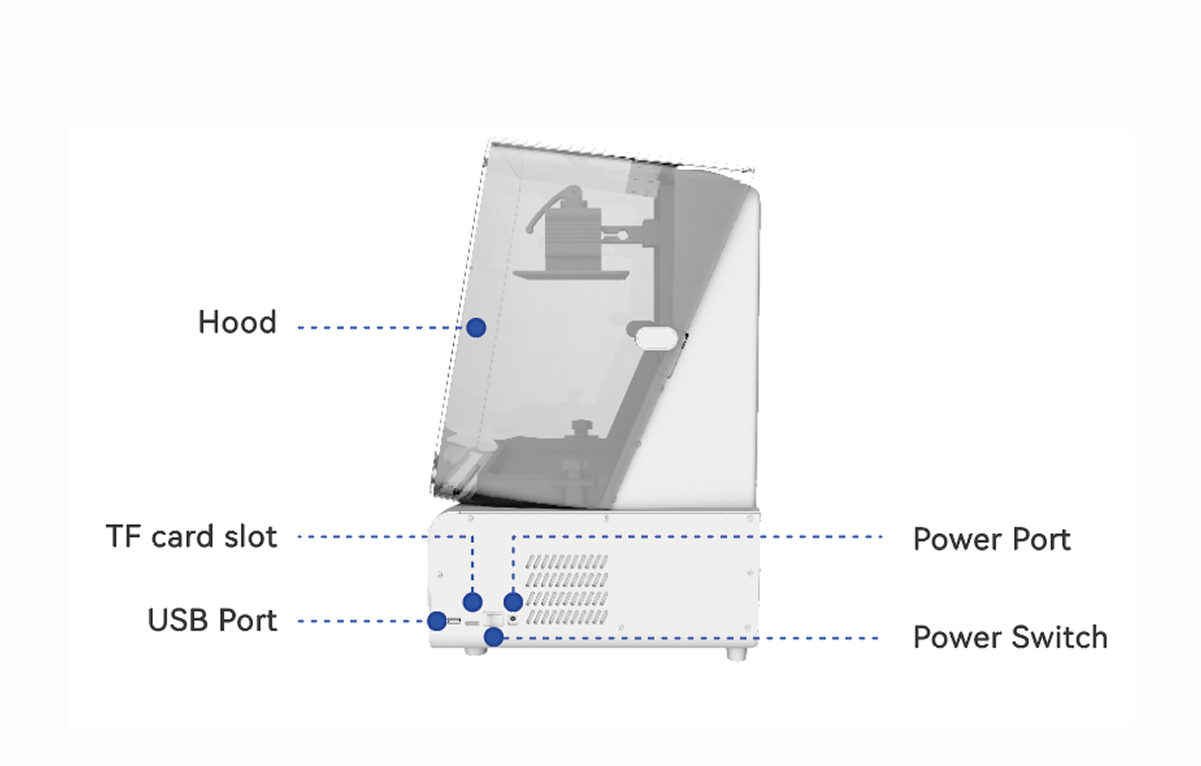 Hood

TF card slot

USB Port

Power Port

Power Switch