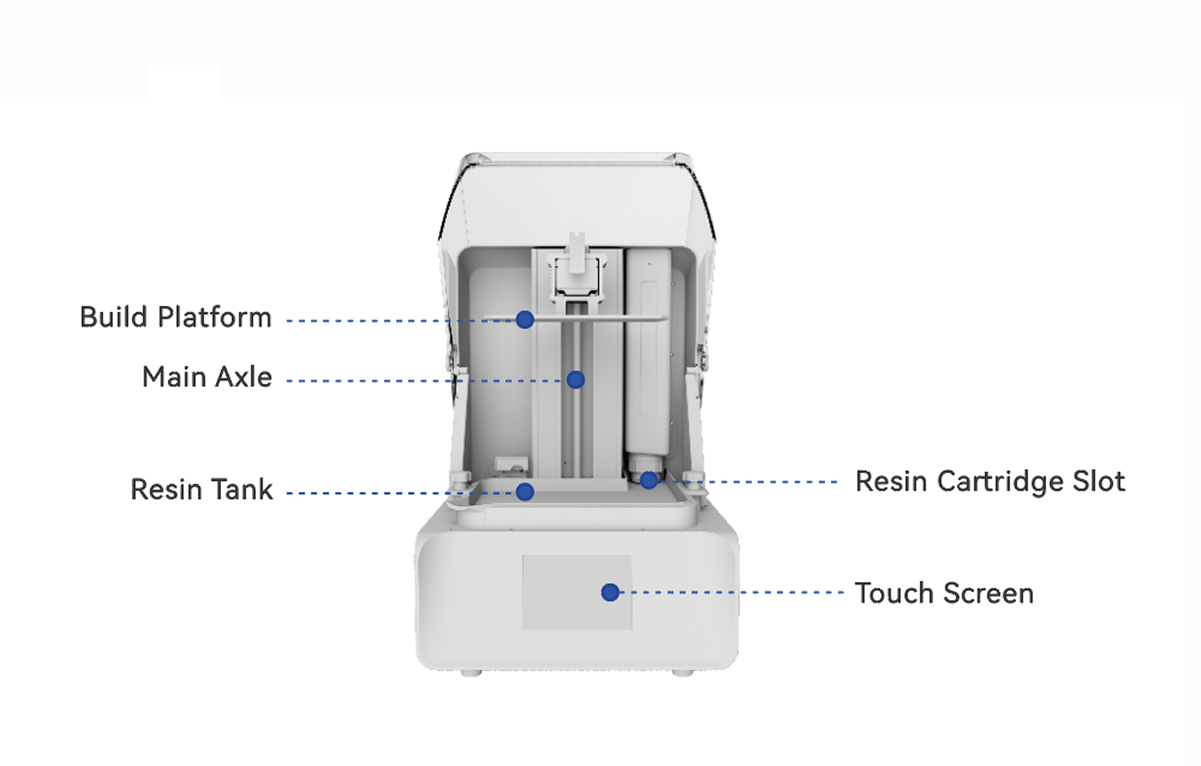 Build Platform
Main Axle
Resin Tank
Resin Cartridge Slot
Touch Screen